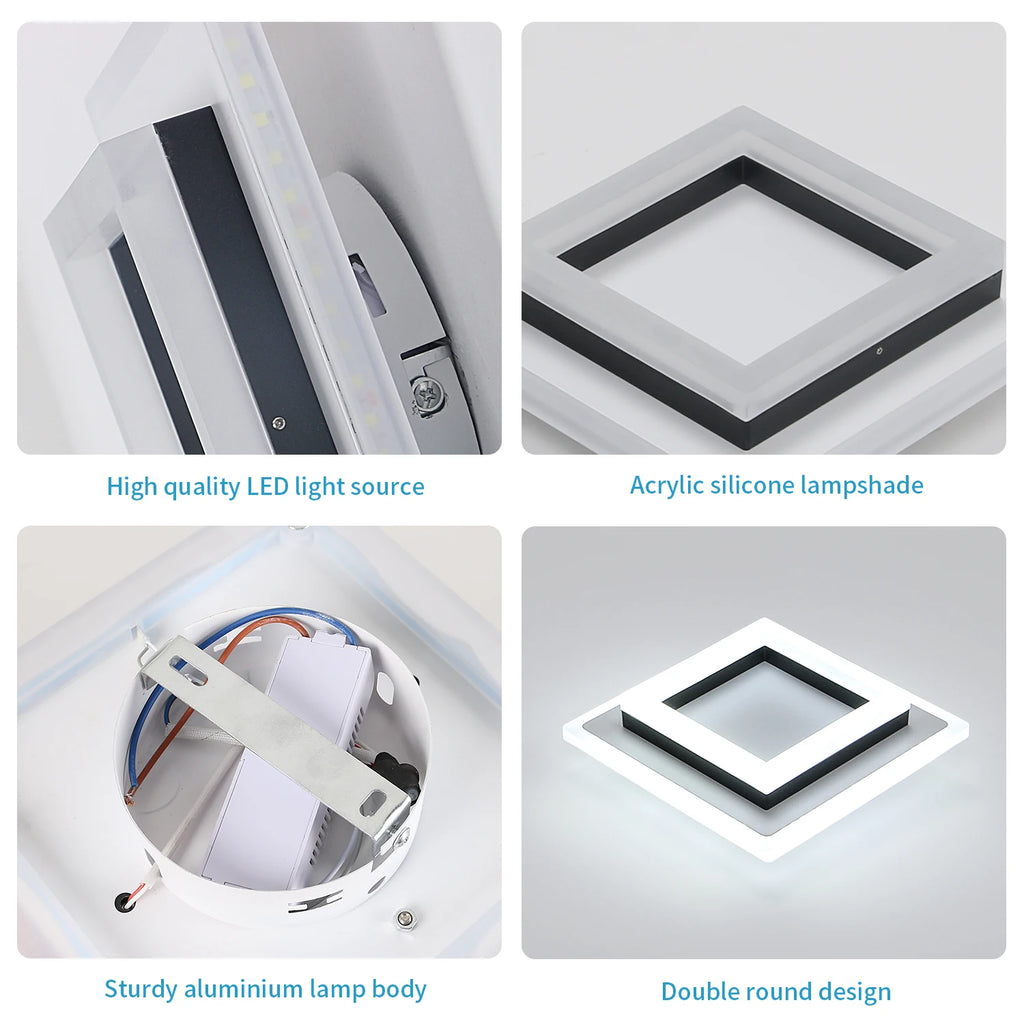 High quality LED light source

Acrylic silicone lampshade

Sturdy aluminium lamp body

Double round design